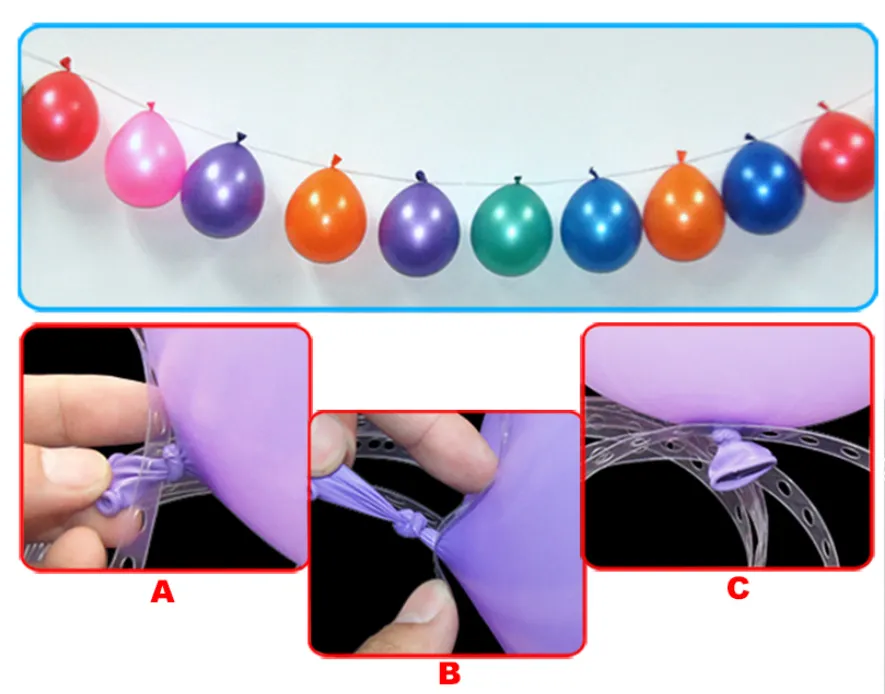 A

B

C